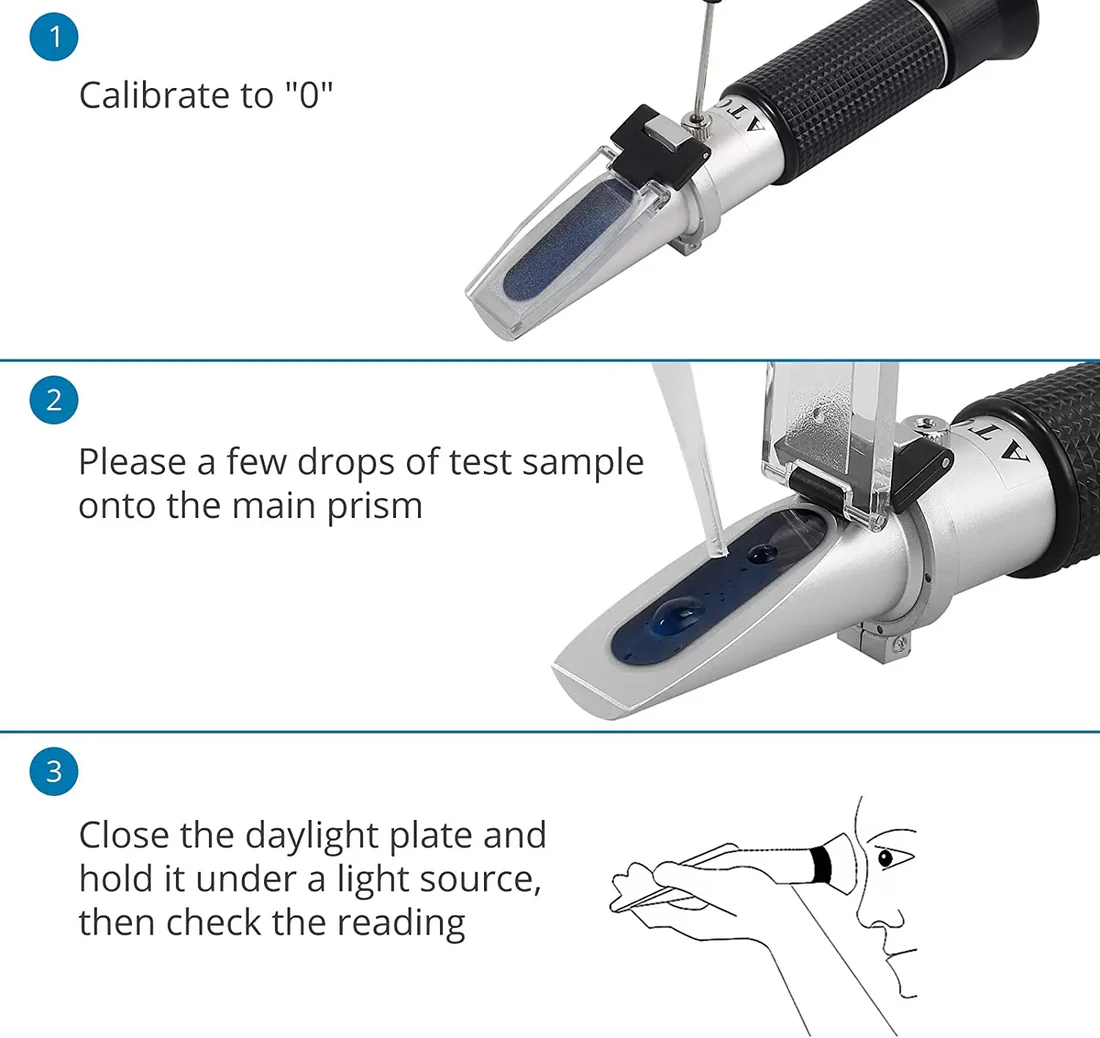 1

Calibrate to "0"

ATC

2

Please a few drops of test sample onto the main prism

ATC

3

Close the daylight plate and hold it under a light source, then check the reading